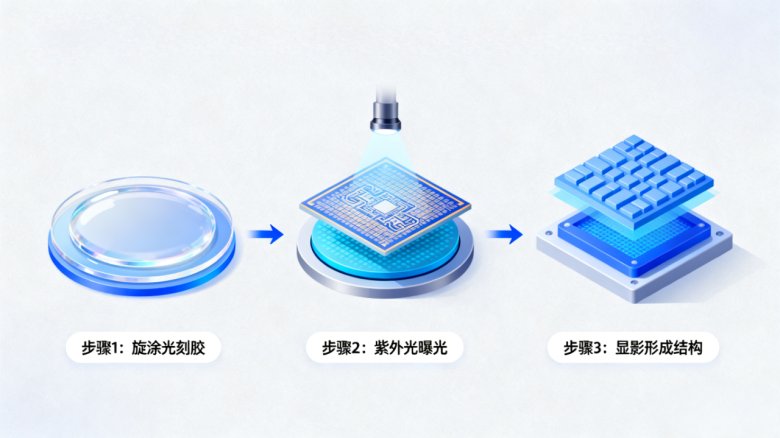 步骤1：旋涂光刻胶

步骤2：紫外光曝光

步骤3：显影形成结构