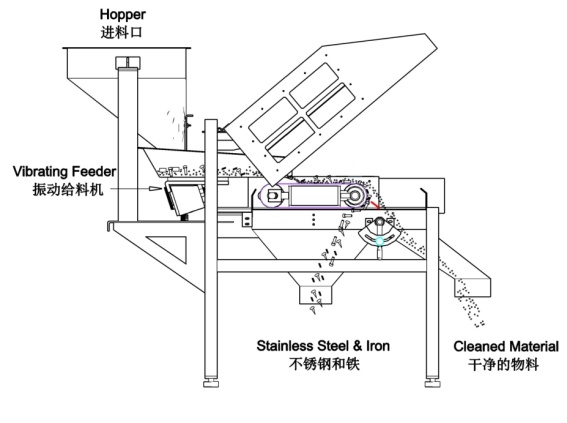 Hopper
进料口

Vibrating Feeder
振动给料机

Stainless Steel & Iron
不锈钢和铁

Cleaned Material
干净的物料