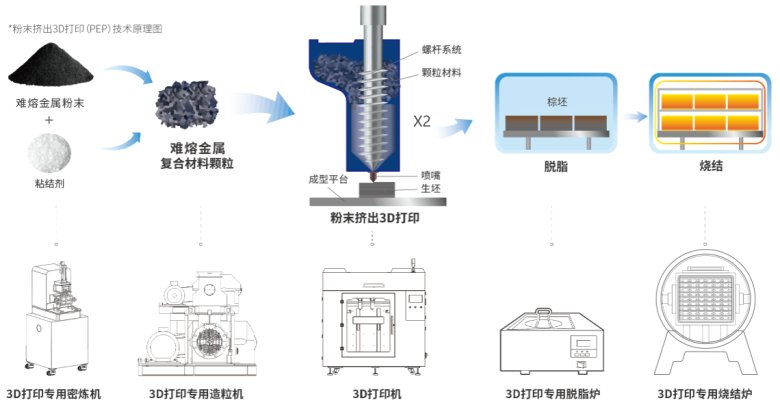 *粉末挤出3D打印 (PEP) 技术原理图

难熔金属粉末
+
粘结剂

难熔金属
复合材料颗粒

螺杆系统
颗粒材料
X2
喷嘴
成型平台
生坯
粉末挤出3D打印

棕坯
脱脂

烧结

3D打印专用密炼机

3D打印专用造粒机

3D打印机

3D打印专用脱脂炉

3D打印专用烧结炉