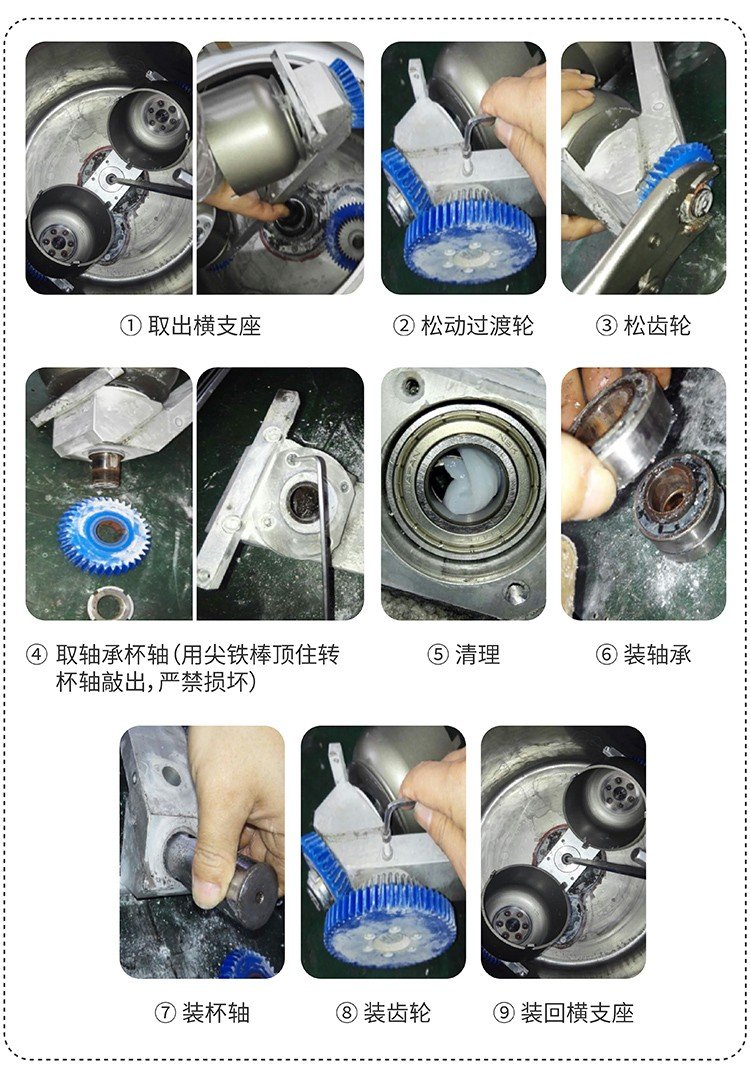 ① 取出横支座

② 松动过渡轮

③ 松齿轮

④ 取轴承杯轴(用尖铁棒顶住转杯轴敲出,严禁损坏)

⑤ 清理

⑥ 装轴承

⑦ 装杯轴

⑧ 装齿轮

⑨ 装回横支座