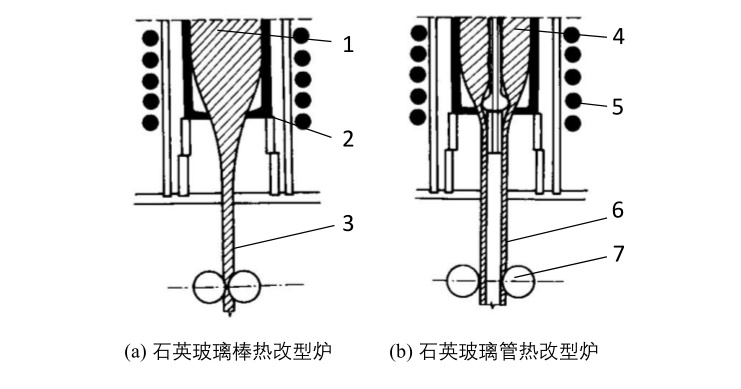 1
2
3
4
5
6
7

(a) 石英玻璃棒热改型炉

(b) 石英玻璃管热改型炉