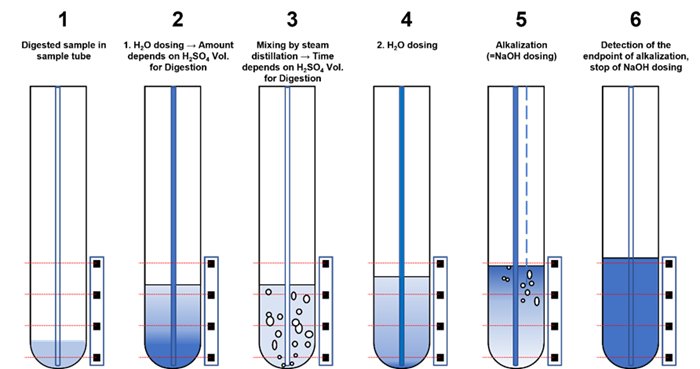 1

Digested sample in sample tube

2

1. $H_2O$ dosing → Amount depends on $H_2SO_4$ Vol. for Digestion

3

Mixing by steam distillation → Time depends on $H_2SO_4$ Vol. for Digestion

4

2. $H_2O$ dosing

5

Alkalization (=NaOH dosing)

6

Detection of the endpoint of alkalization, stop of NaOH dosing