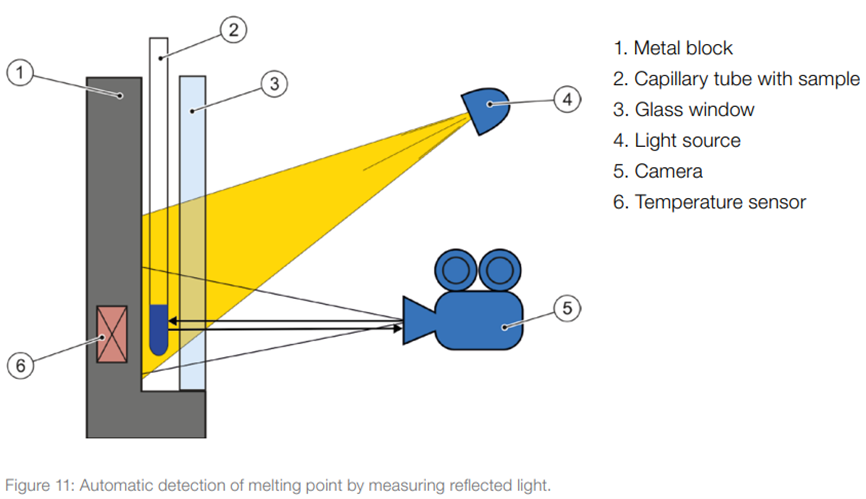 1
2
3
4
5
6

1. Metal block
2. Capillary tube with sample
3. Glass window
4. Light source
5. Camera
6. Temperature sensor

Figure 11: Automatic detection of melting point by measuring reflected light.