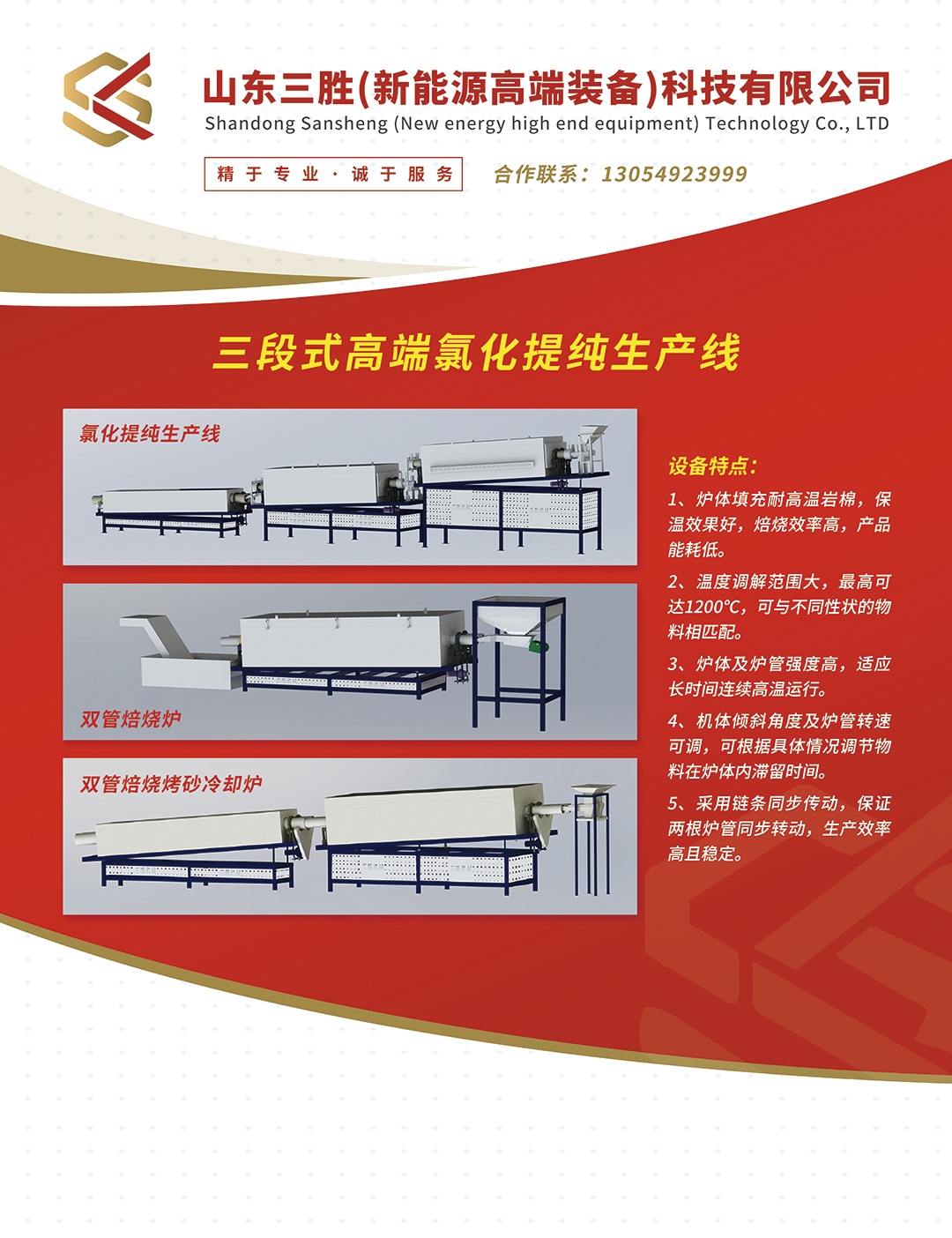 山东三胜(新能源高端装备)科技有限公司
Shandong Sansheng (New energy high end equipment) Technology Co., LTD

精于专业·诚于服务

合作联系：13054923999

三段式高端氯化提纯生产线

氯化提纯生产线

双管焙烧炉

双管焙烧烤砂冷却炉

设备特点：

1、炉体填充耐高温岩棉，保温效果好，焙烧效率高，产品能耗低。

2、温度调解范围大，最高可达1200°C，可与不同性状的物料相匹配。

3、炉体及炉管强度高，适应长时间连续高温运行。

4、机体倾斜角度及炉管转速可调，可根据具体情况调节物料在炉体内滞留时间。

5、采用链条同步传动，保证两根炉管同步转动，生产效率高且稳定。