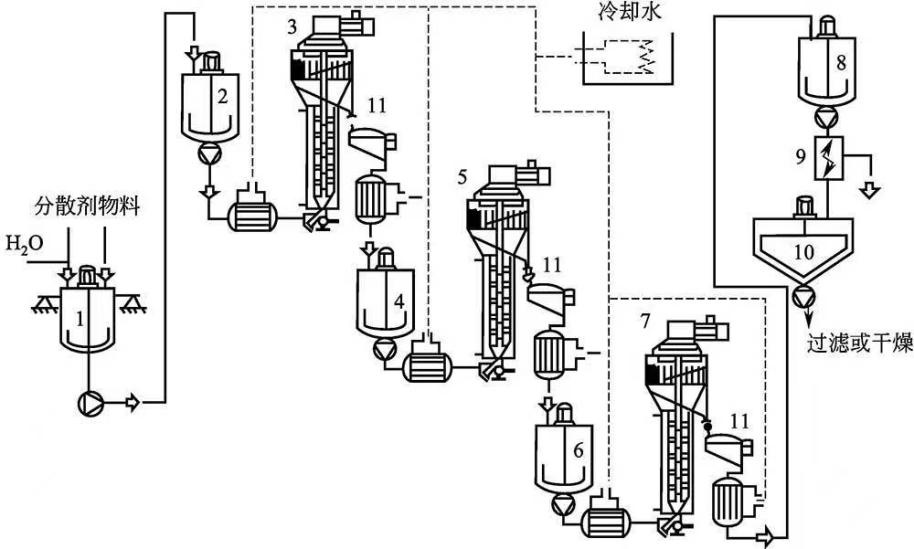 冷却水

分散剂物料

$H_2O$

1

2

3

11

4

5

11

6

7

11

8

9

10

过滤或干燥