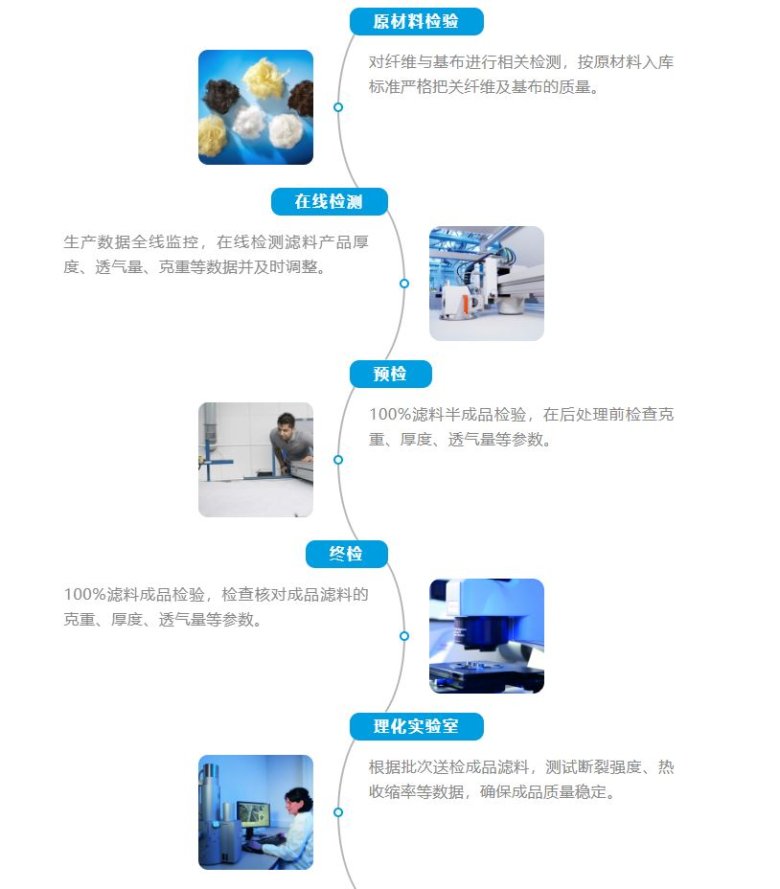 原材料检验

对纤维与基布进行相关检测，按原材料入库标准严格把关纤维及基布的质量。

在线检测

生产数据全线监控，在线检测滤料产品厚度、透气量、克重等数据并及时调整。

预检

100%滤料半成品检验，在后处理前检查克重、厚度、透气量等参数。

终检

100%滤料成品检验，检查核对成品滤料的克重、厚度、透气量等参数。

理化实验室

根据批次送检成品滤料，测试断裂强度、热收缩率等数据，确保成品质量稳定。