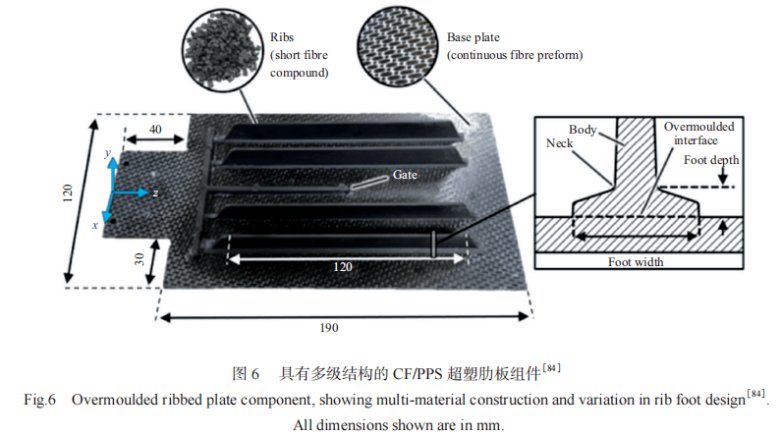 Ribs
(short fibre compound)

Base plate
(continuous fibre preform)

40

y

z

x

120

30

Gate

120

190

Body

Neck

Overmoulded interface

Foot depth

Foot width

图 6　具有多级结构的 CF/PPS 超塑肋板组件$^{[84]}$

Fig.6　Overmoulded ribbed plate component, showing multi-material construction and variation in rib foot design$^{[84]}$. All dimensions shown are in mm.