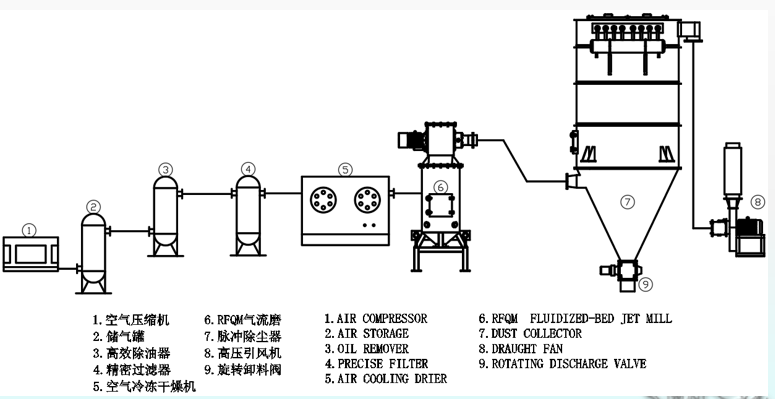 ①
②
③
④
⑤
⑥
⑦
⑧
⑨

1. 空气压缩机
2. 储气罐
3. 高效除油器
4. 精密过滤器
5. 空气冷冻干燥机

6. RFQM气流磨
7. 脉冲除尘器
8. 高压引风机
9. 旋转卸料阀

1. AIR COMPRESSOR
2. AIR STORAGE
3. OIL REMOVER
4. PRECISE FILTER
5. AIR COOLING DRIER

6. RFQM FLUIDIZED-BED JET MILL
7. DUST COLLECTOR
8. DRAUGHT FAN
9. ROTATING DISCHARGE VALVE