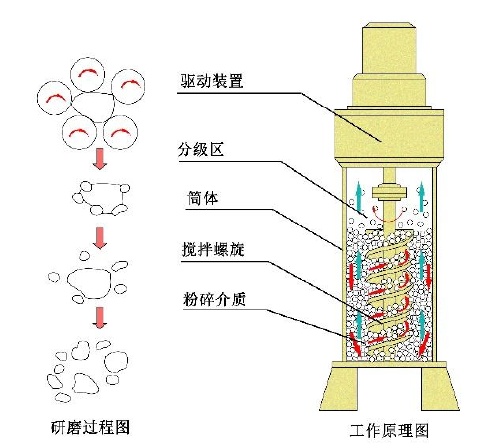 驱动装置

分级区

筒体

搅拌螺旋

粉碎介质

研磨过程图

工作原理图