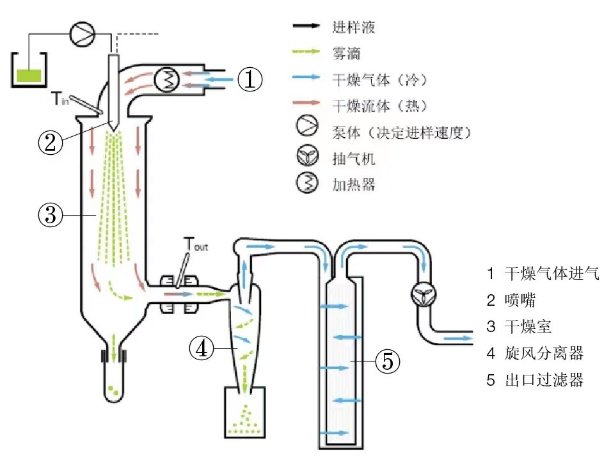 进样液
雾滴
干燥气体（冷）
干燥流体（热）
泵体（决定进样速度）
抽气机
加热器

①
$T_{in}$
②
③
$T_{out}$
④
⑤

1 干燥气体进气
2 喷嘴
3 干燥室
4 旋风分离器
5 出口过滤器