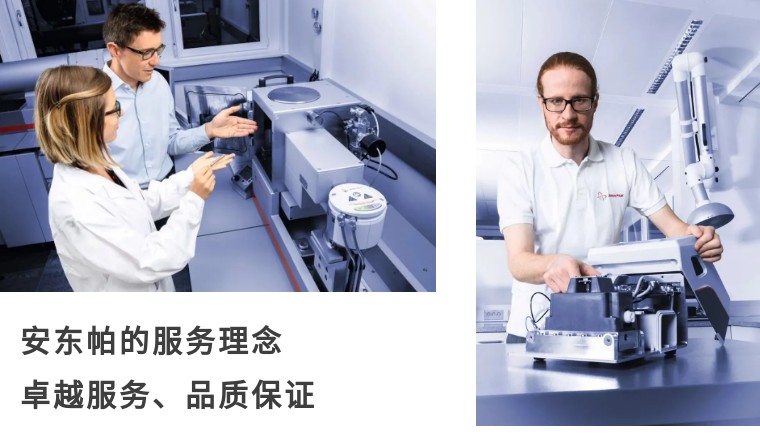 安东帕的服务理念

卓越服务、品质保证