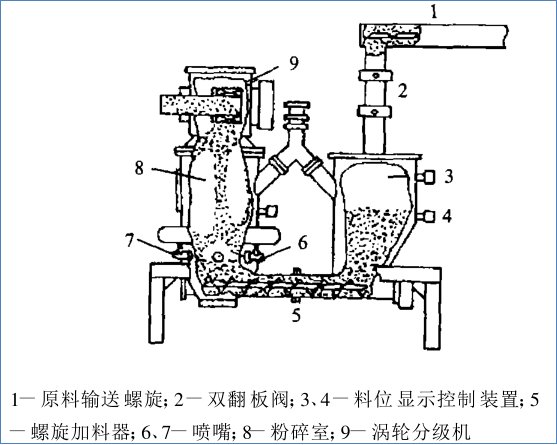 1
9
2
8
3
4
7
6
5

1— 原料输送螺旋; 2— 双翻板阀; 3、4— 料位显示控制装置; 5— 螺旋加料器; 6、7— 喷嘴; 8— 粉碎室; 9— 涡轮分级机