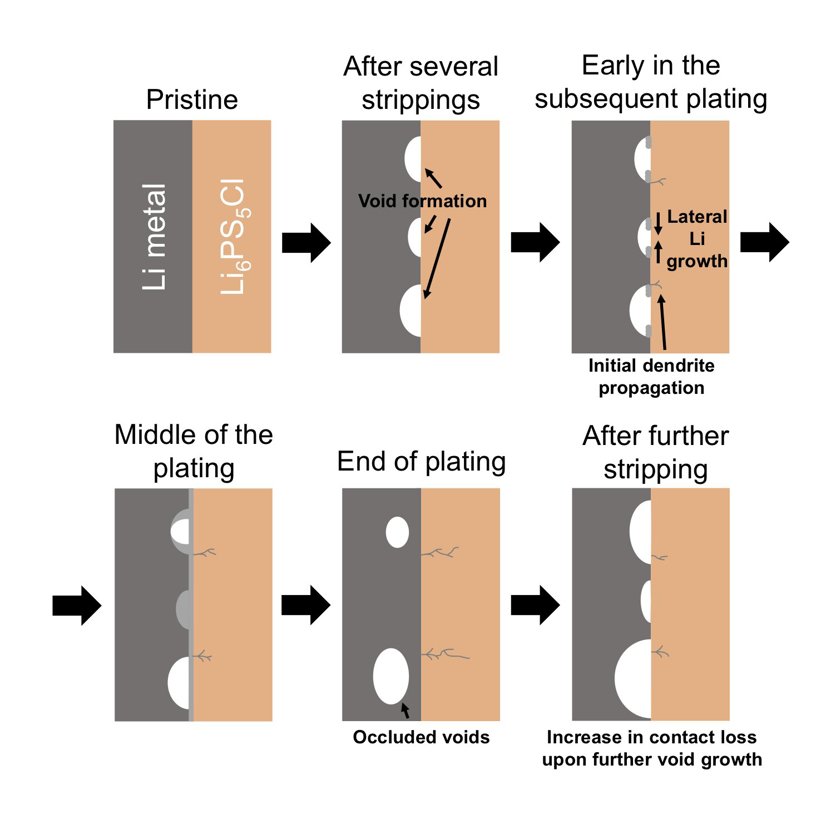 Pristine

Li metal

$Li_6PS_5Cl$

After several strippings

Void formation

Early in the subsequent plating

Lateral Li growth

Initial dendrite propagation

Middle of the plating

End of plating

Occluded voids

After further stripping

Increase in contact loss upon further void growth