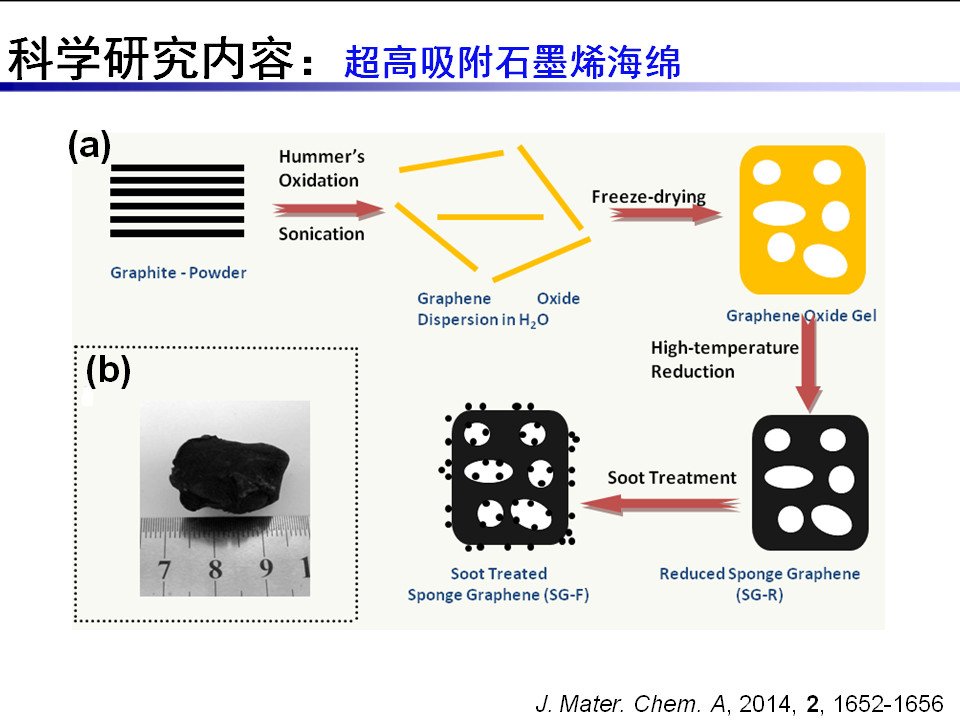 科学研究内容：超高吸附石墨烯海绵

(a)

Graphite - Powder

Hummer's Oxidation

Sonication

Graphene Oxide Dispersion in $H_2O$

Freeze-drying

Graphene Oxide Gel

High-temperature Reduction

Reduced Sponge Graphene (SG-R)

Soot Treatment

Soot Treated Sponge Graphene (SG-F)

(b)

7 8 9 1

J. Mater. Chem. A, 2014, 2, 1652-1656