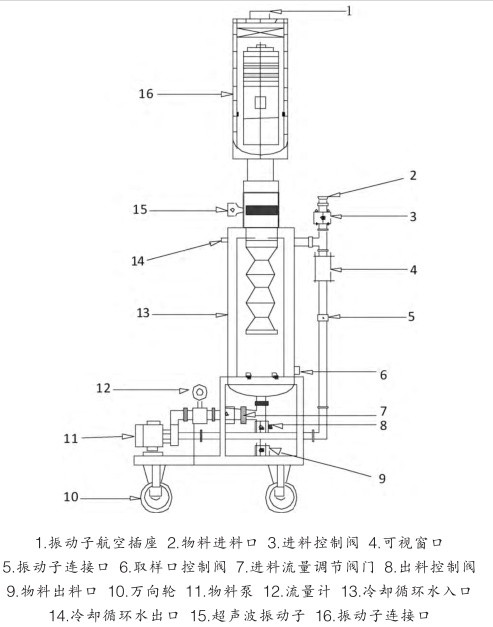 1
16
2
15
3
14
4
13
5
6
12
7
8
11
9
10

1.振动子航空插座 2.物料进料口 3.进料控制阀 4.可视窗口
5.振动子连接口 6.取样口控制阀 7.进料流量调节阀门 8.出料控制阀
9.物料出料口 10.万向轮 11.物料泵 12.流量计 13.冷却循环水入口
14.冷却循环水出口 15.超声波振动子 16.振动子连接口